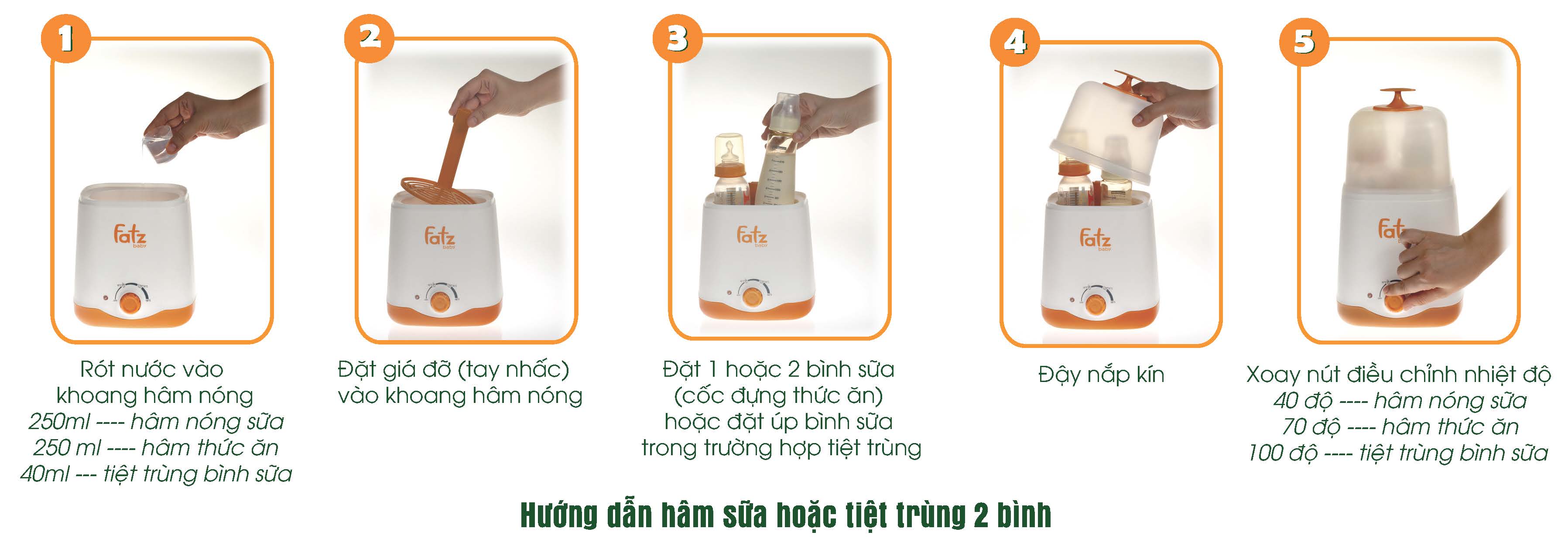 1

fatz baby

Rót nước vào khoang hâm nóng
250ml ---- hâm nóng sữa
250 ml ---- hâm thức ăn
40ml --- tiệt trùng bình sữa

2

fatz baby

Đặt giá đỡ (tay nhấc) vào khoang hâm nóng

3

fatz baby

Đặt 1 hoặc 2 bình sữa (cốc đựng thức ăn) hoặc đặt úp bình sữa trong trường hợp tiệt trùng

4

fatz baby

Đậy nắp kín

5

fat

Xoay nút điều chỉnh nhiệt độ
40 độ ---- hâm nóng sữa
70 độ ---- hâm thức ăn
100 độ ---- tiệt trùng bình sữa

Hướng dẫn hâm sữa hoặc tiệt trùng 2 bình