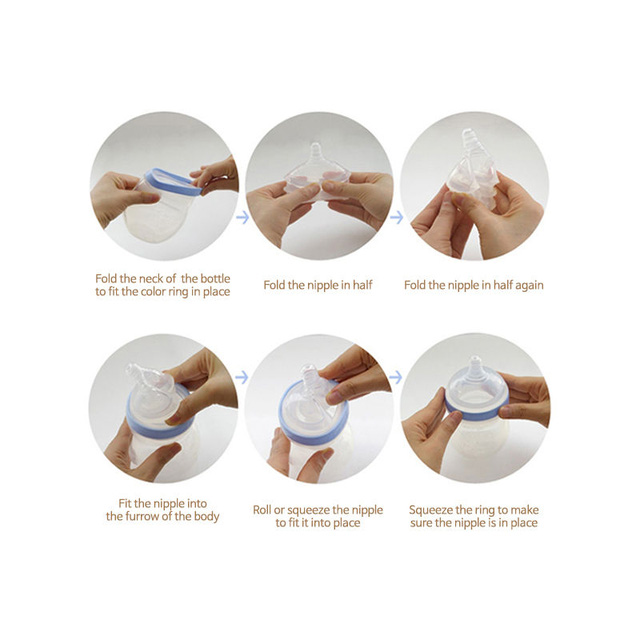 Fold the neck of the bottle to fit the color ring in place

Fold the nipple in half

Fold the nipple in half again

Fit the nipple into the furrow of the body

Roll or squeeze the nipple to fit it into place

Squeeze the ring to make sure the nipple is in place