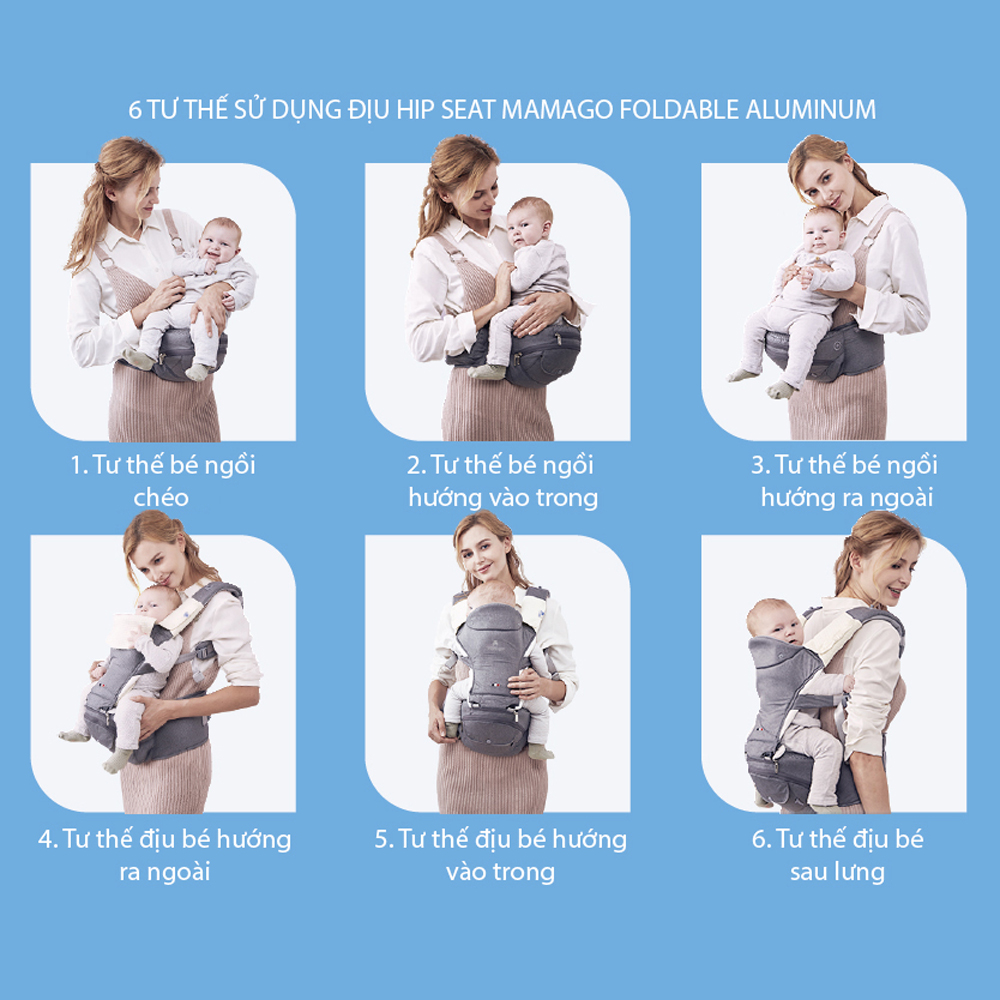 6 TƯ THẾ SỬ DỤNG ĐỊU HIP SEAT MAMAGO FOLDABLE ALUMINUM

1. Tư thế bé ngồi chéo

2. Tư thế bé ngồi hướng vào trong

3. Tư thế bé ngồi hướng ra ngoài

4. Tư thế địu bé hướng ra ngoài

5. Tư thế địu bé hướng vào trong

6. Tư thế địu bé sau lưng